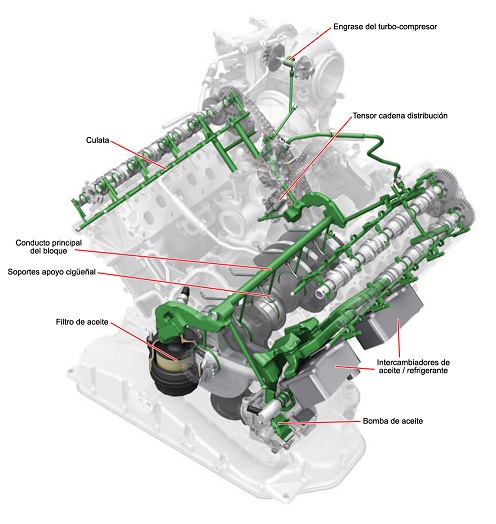 Engrase del turbo-compresor

Tensor cadena distribución

Culata

Conducto principal del bloque

Soportes apoyo cigüeñal

Filtro de aceite

Intercambiadores de aceite / refrigerante

Bomba de aceite